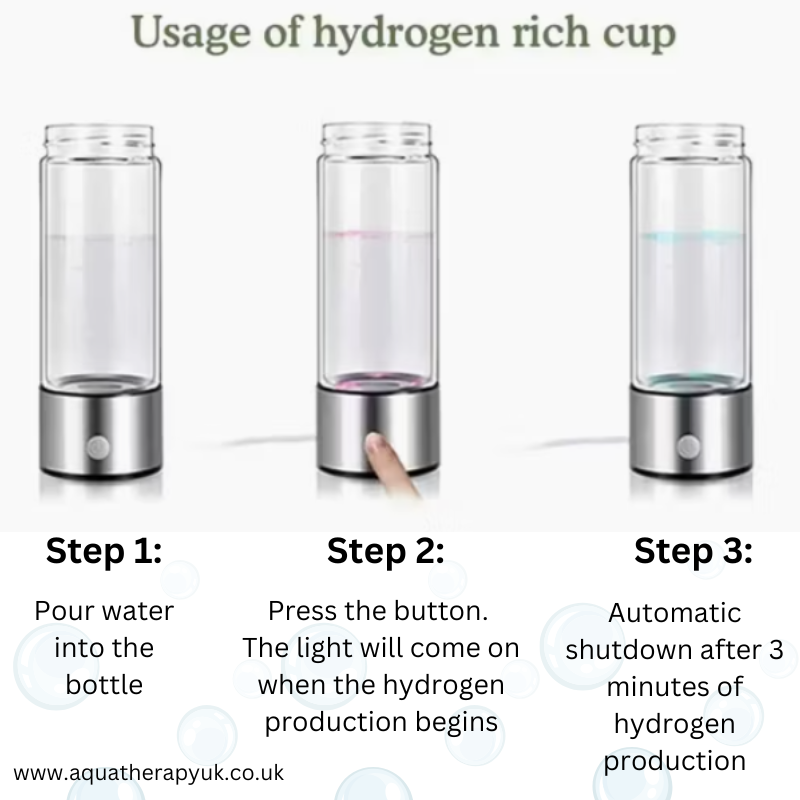 Usage of hydrogen rich cup

Step 1:

Pour water into the bottle

Step 2:

Press the button. The light will come on when the hydrogen production begins

Step 3:

Automatic shutdown after 3 minutes of hydrogen production

www.aquatherapyuk.co.uk