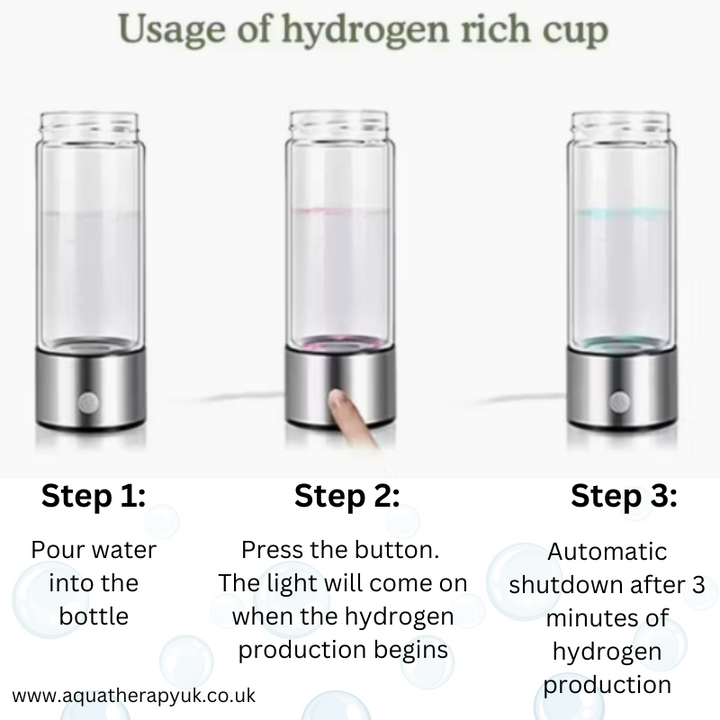 Usage of hydrogen rich cup

Step 1:

Pour water into the bottle

Step 2:

Press the button. The light will come on when the hydrogen production begins

Step 3:

Automatic shutdown after 3 minutes of hydrogen production

www.aquatherapyuk.co.uk